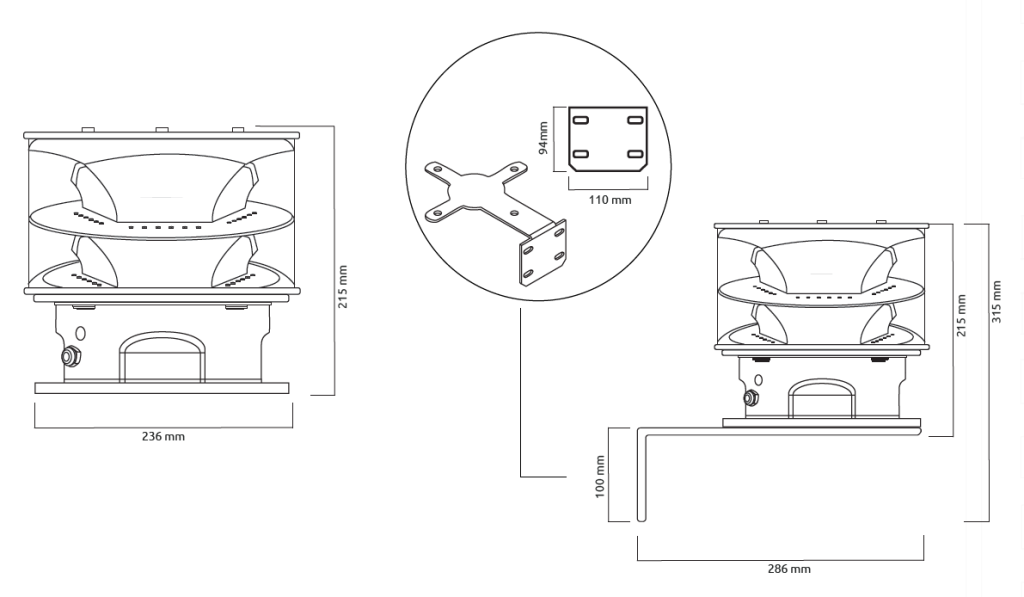 215 mm
236 mm
94mm
110 mm
215 mm
315 mm
100 mm
286 mm